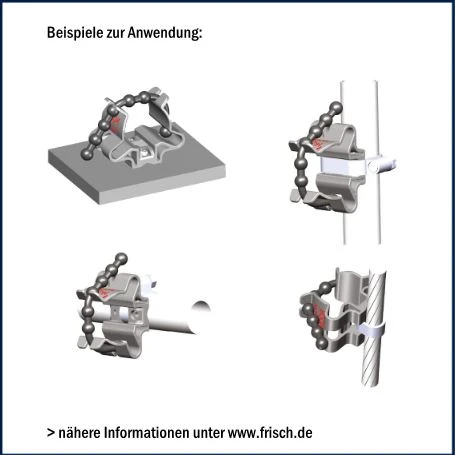 Beispiele zur Anwendung:

> nähere Informationen unter www.frisch.de