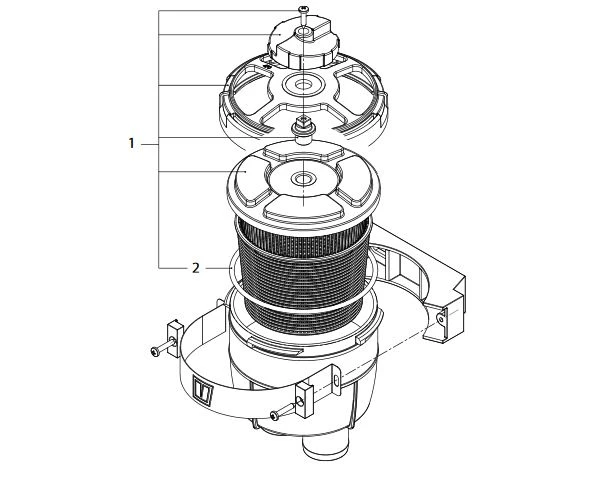 1
2