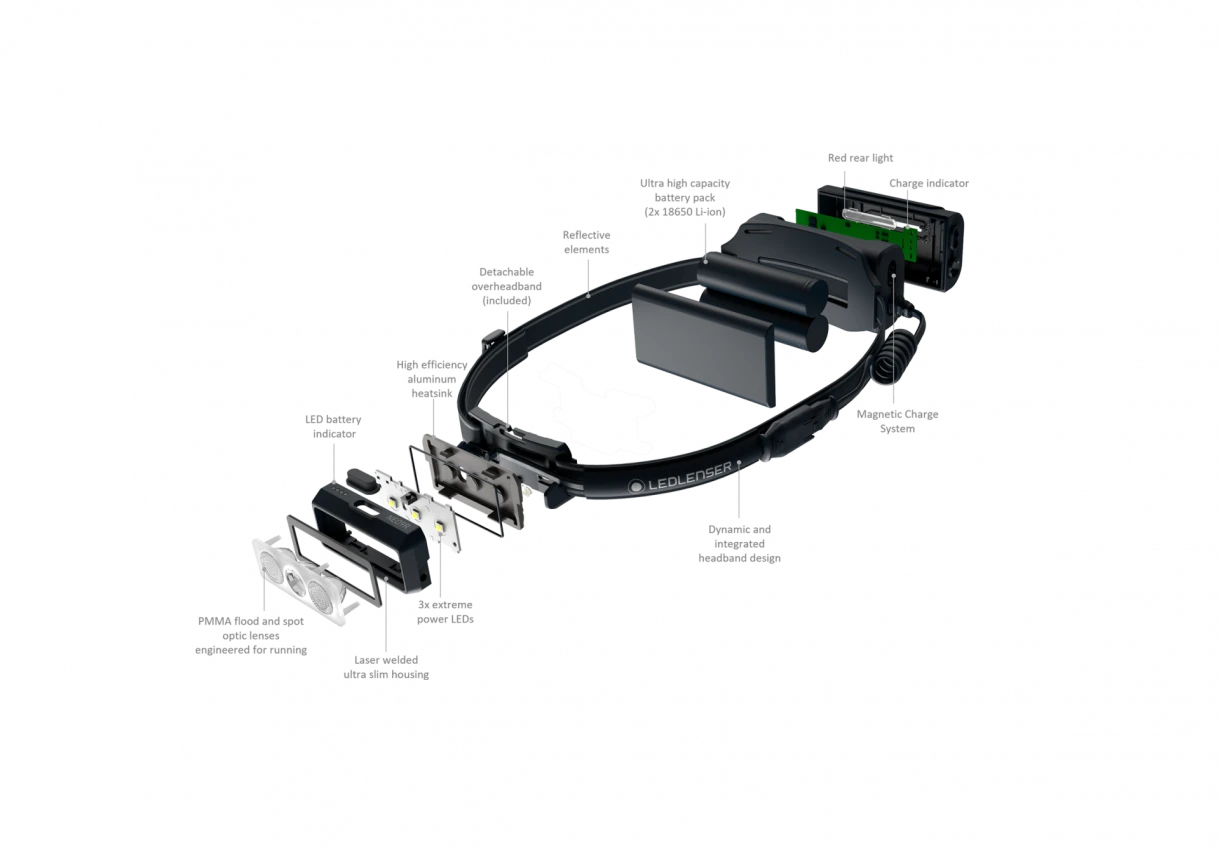 Red rear light

Charge indicator

Ultra high capacity battery pack (2x 18650 Li-ion)

Reflective elements

Detachable overheadband (included)

High efficiency aluminum heatsink

LED battery indicator

Magnetic Charge System

LEDLENSER

Dynamic and integrated headband design

3x extreme power LEDs

PMMA flood and spot optic lenses engineered for running

Laser welded ultra slim housing